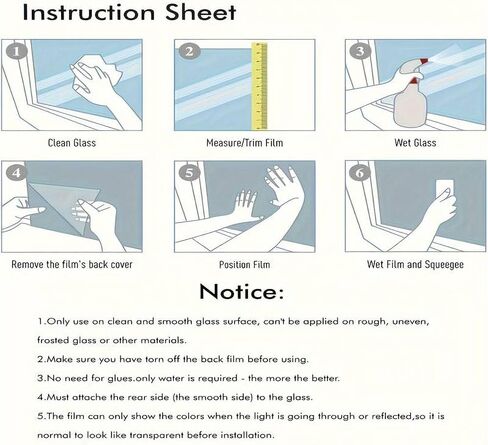 Instruction Sheet

1
Clean Glass

2
Measure/Trim Film

3
Wet Glass

4
Remove the film's back cover

5
Position Film

6
Wet Film and Squeegee

Notice:

1.Only use on clean and smooth glass surface, can't be applied on rough, uneven, frosted glass or other materials.

2.Make sure you have torn off the back film before using.

3.No need for glues.only water is required - the more the better.

4.Must attache the rear side (the smooth side) to the glass.

5.The film can only show the colors when the light is going through or reflected,so it is normal to look like transparent before installation.