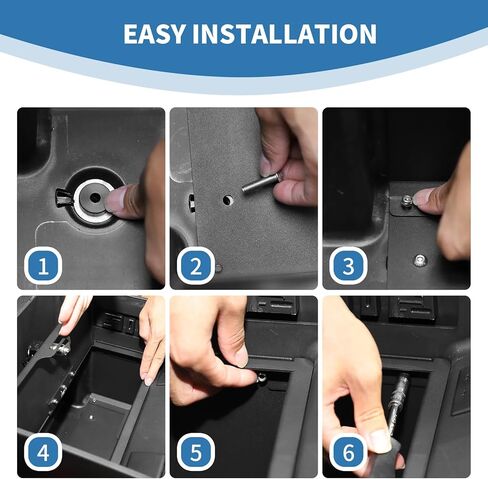 EASY INSTALLATION

1

2

3

4

5

6