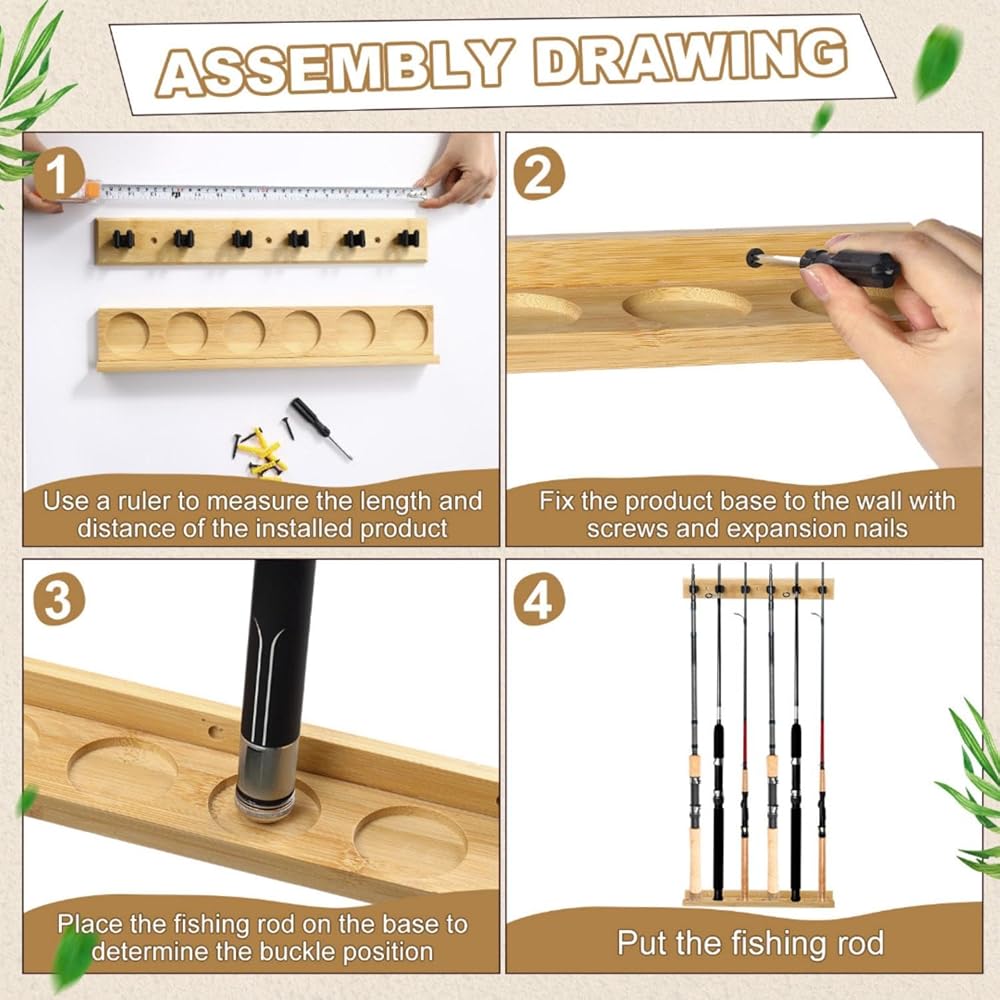 ASSEMBLY DRAWING

1

Use a ruler to measure the length and distance of the installed product

2

Fix the product base to the wall with screws and expansion nails

3

Place the fishing rod on the base to determine the buckle position

4

Put the fishing rod