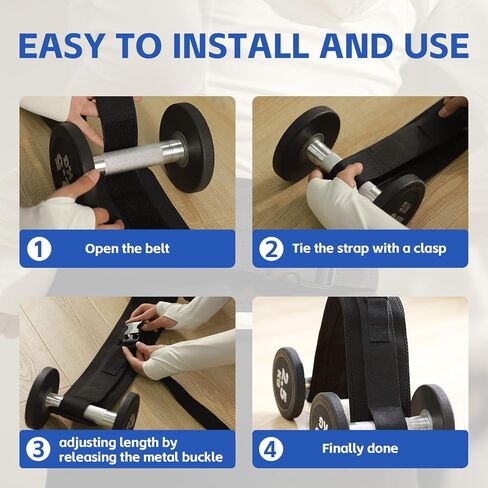 EASY TO INSTALL AND USE

1 Open the belt

2 Tie the strap with a clasp

3 adjusting length by releasing the metal buckle

4 Finally done