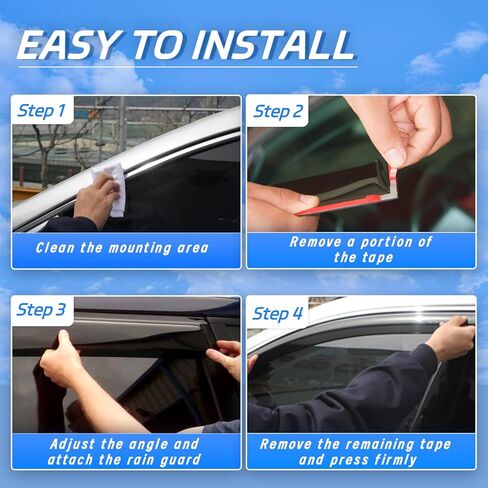 EASY TO INSTALL

Step 1

Clean the mounting area

Step 2

Remove a portion of the tape

Step 3

Adjust the angle and attach the rain guard

Step 4

Remove the remaining tape and press firmly