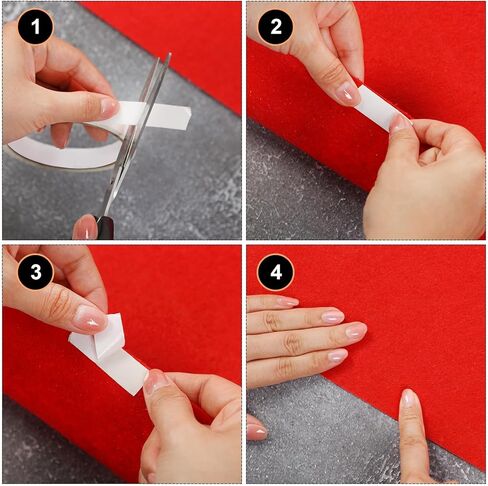 1

2

3

4