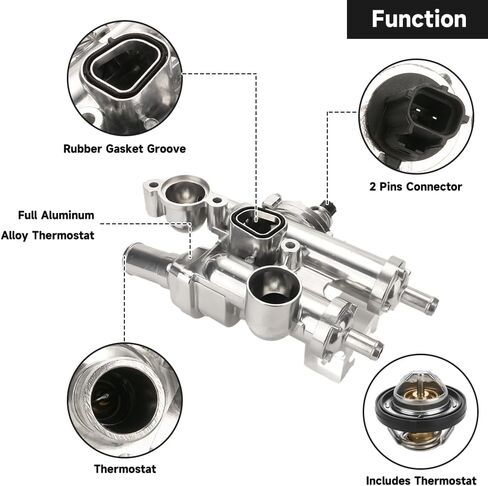 Function

Rubber Gasket Groove

2 Pins Connector

Full Aluminum
Alloy Thermostat

Thermostat

Includes Thermostat