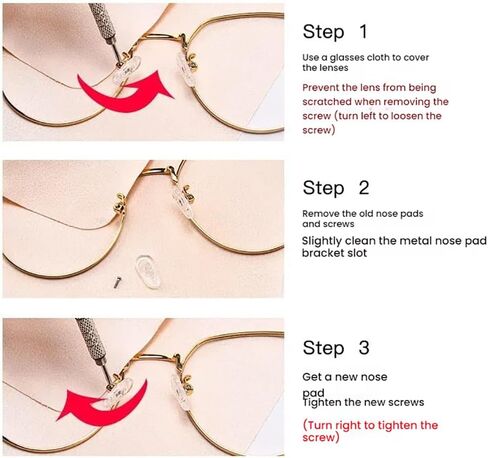 Step 1

Use a glasses cloth to cover the lenses

Prevent the lens from being scratched when removing the screw (turn left to loosen the screw)

Step 2

Remove the old nose pads and screws

Slightly clean the metal nose pad bracket slot

Step 3

Get a new nose pad

Tighten the new screws

(Turn right to tighten the screw)