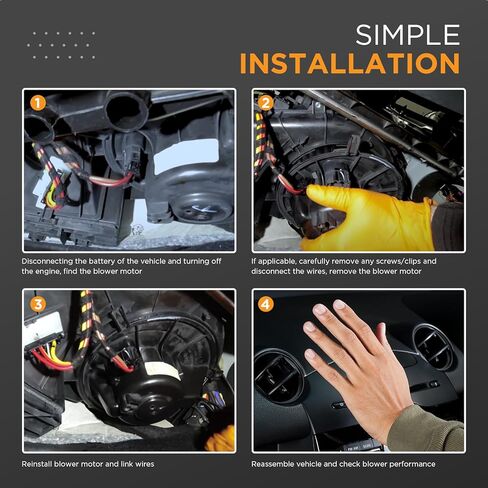 SIMPLE
INSTALLATION

1

Disconnecting the battery of the vehicle and turning off the engine, find the blower motor

2

If applicable, carefully remove any screws/clips and disconnect the wires, remove the blower motor

3

Reinstall blower motor and link wires

4

Reassemble vehicle and check blower performance