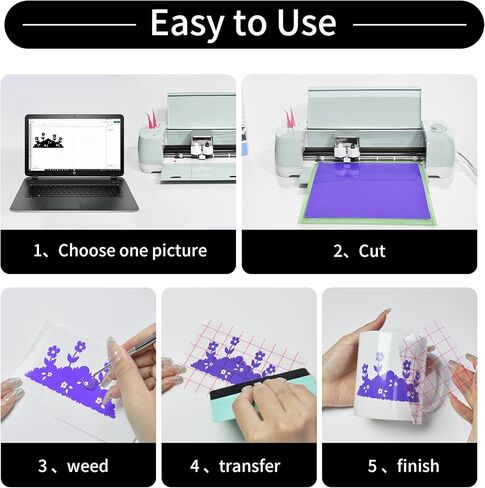 Easy to Use

1、Choose one picture

2、Cut

3、weed

4、transfer

5、finish