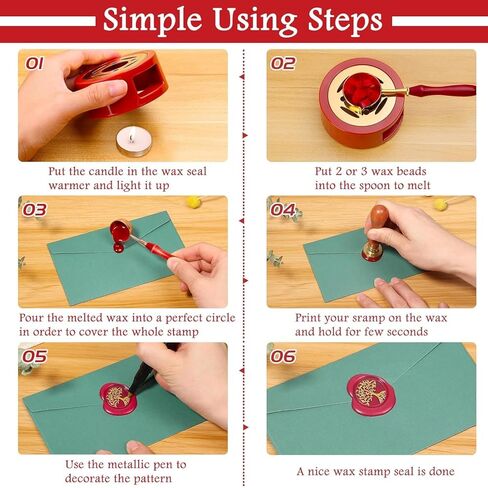 Simple Using Steps

01

Put the candle in the wax seal warmer and light it up

02

Put 2 or 3 wax beads into the spoon to melt

03

Pour the melted wax into a perfect circle in order to cover the whole stamp

04

Print your sramp on the wax and hold for few seconds

05

Use the metallic pen to decorate the pattern

06

A nice wax stamp seal is done