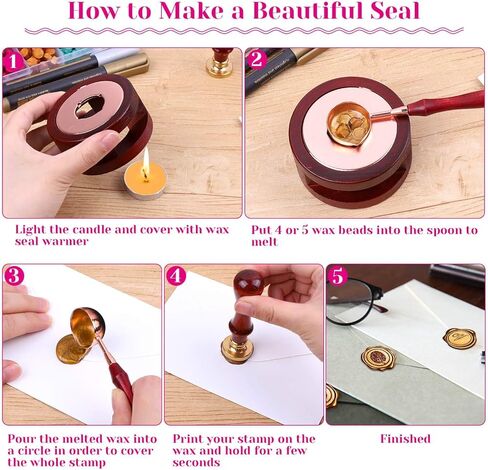 How to Make a Beautiful Seal

1

Light the candle and cover with wax seal warmer

2

Put 4 or 5 wax beads into the spoon to melt

3

Pour the melted wax into a circle in order to cover the whole stamp

4

Print your stamp on the wax and hold for a few seconds

5

Finished