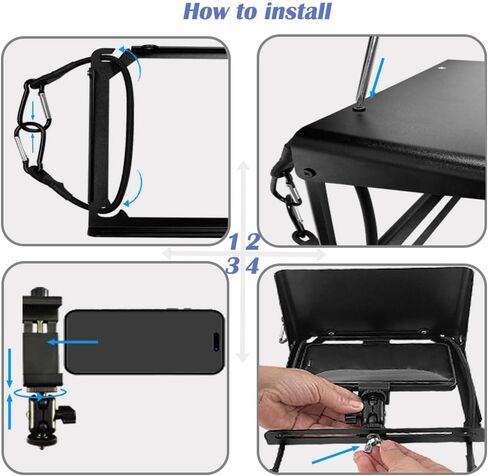 How to install

1 2
3 4