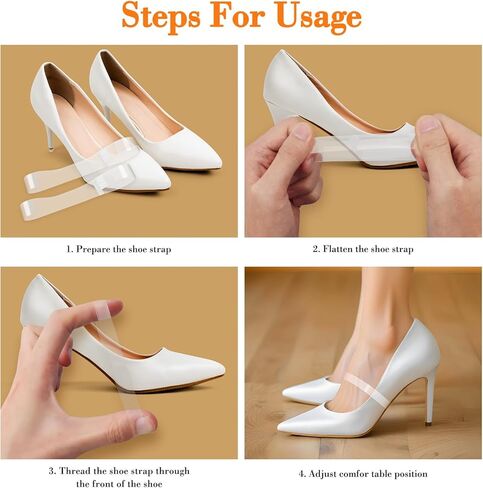 Steps For Usage

1. Prepare the shoe strap

2. Flatten the shoe strap

3. Thread the shoe strap through the front of the shoe

4. Adjust comfor table position