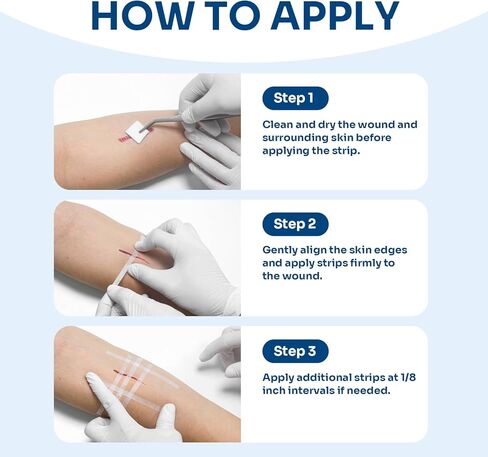 HOW TO APPLY

Step 1

Clean and dry the wound and surrounding skin before applying the strip.

Step 2

Gently align the skin edges and apply strips firmly to the wound.

Step 3

Apply additional strips at 1/8 inch intervals if needed.