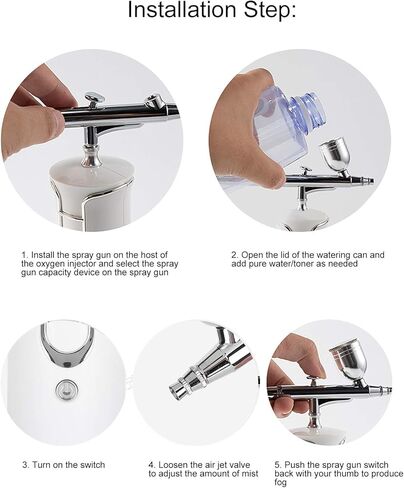 Installation Step:

1. Install the spray gun on the host of the oxygen injector and select the spray gun capacity device on the spray gun

2. Open the lid of the watering can and add pure water/toner as needed

3. Turn on the switch

4. Loosen the air jet valve to adjust the amount of mist

5. Push the spray gun switch back with your thumb to produce fog