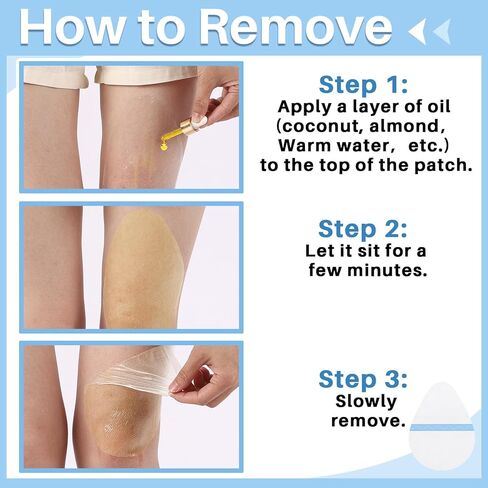 How to Remove

Step 1:
Apply a layer of oil (coconut, almond, Warm water, etc.) to the top of the patch.

Step 2:
Let it sit for a few minutes.

Step 3:
Slowly remove.