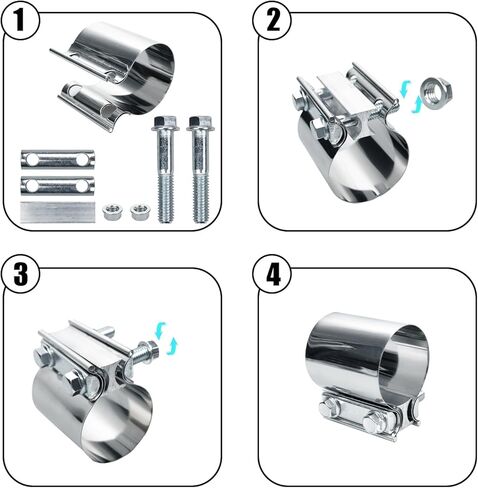 1

2

3

4