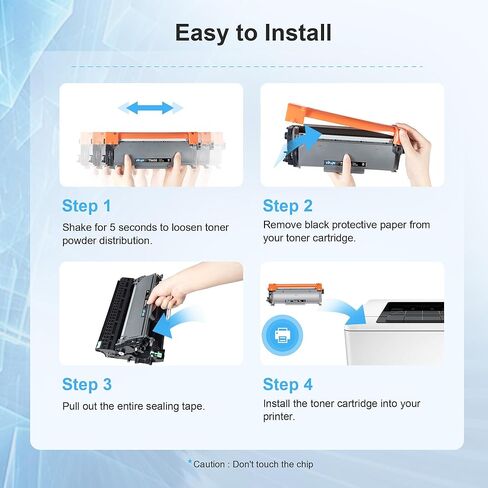 Easy to Install

Step 1

Shake for 5 seconds to loosen toner powder distribution.

Step 2

Remove black protective paper from your toner cartridge.

Step 3

Pull out the entire sealing tape.

Step 4

Install the toner cartridge into your printer.

* Caution : Don't touch the chip