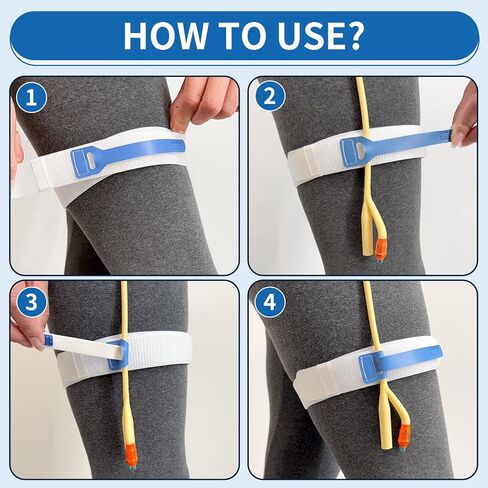 HOW TO USE?

1

2

3

4