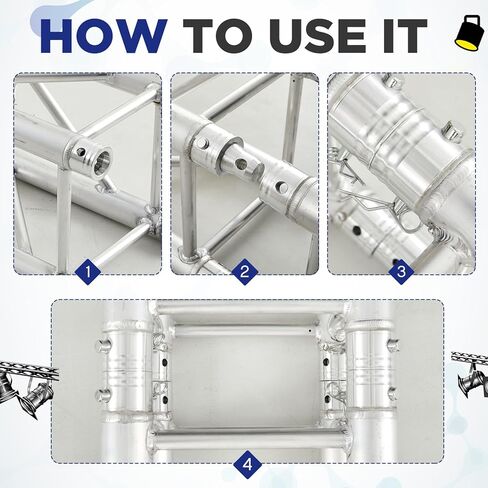 HOW TO USE IT

1

2

3

4