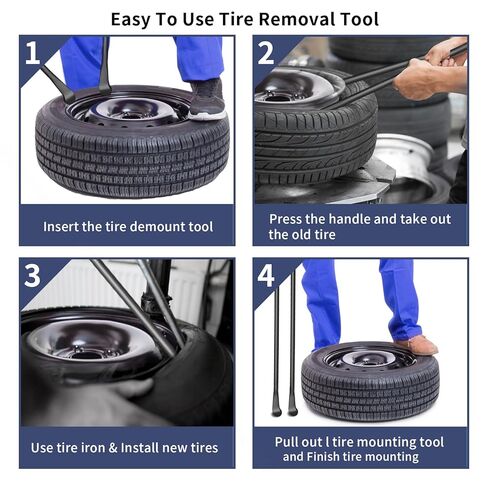 Easy To Use Tire Removal Tool

1

Insert the tire demount tool

2

Press the handle and take out the old tire

3

Use tire iron & Install new tires

4

Pull out l tire mounting tool and Finish tire mounting