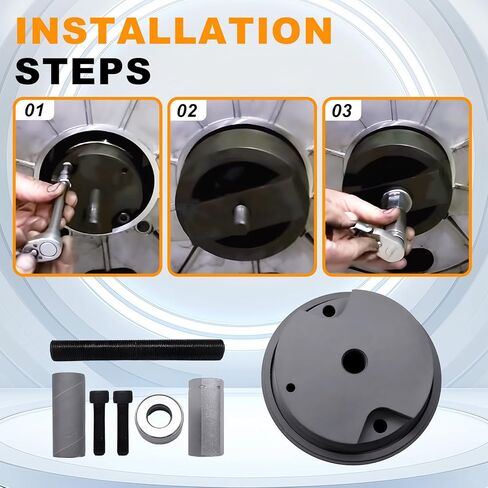 INSTALLATION
STEPS

01

02

03