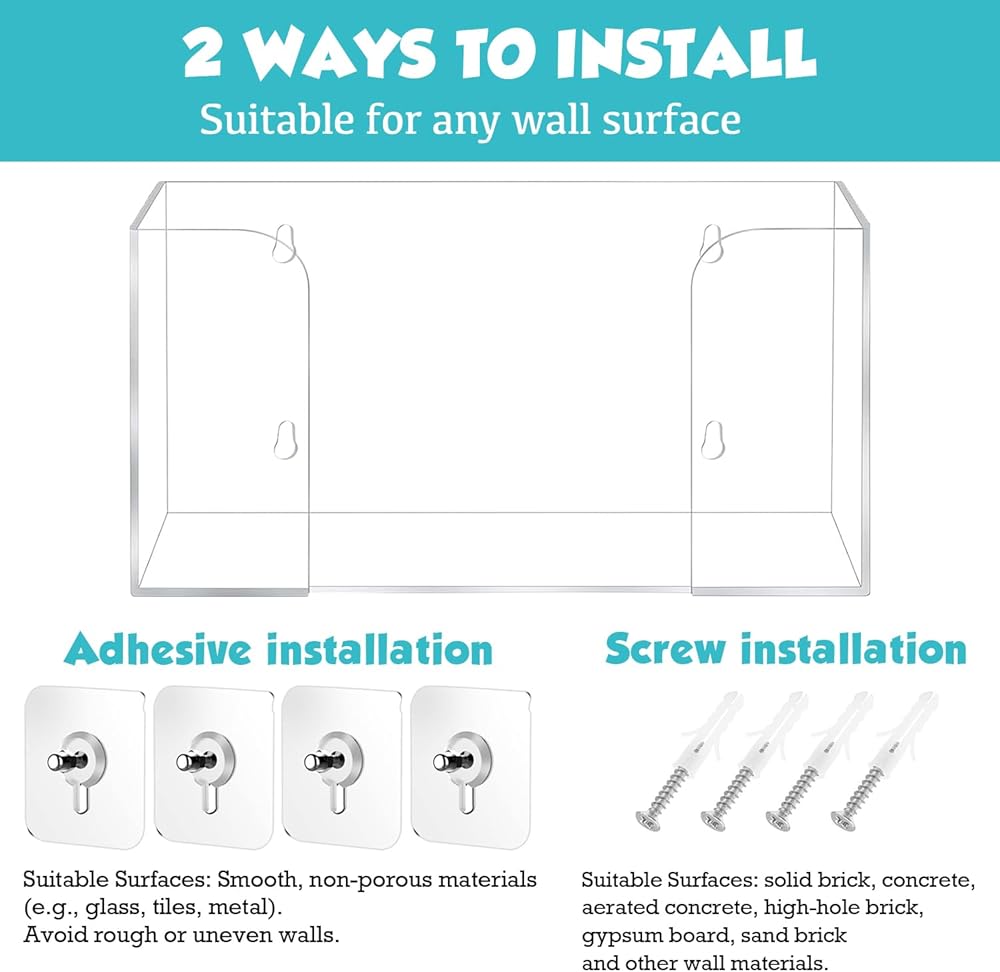 2 WAYS TO INSTALL
Suitable for any wall surface

Adhesive installation

Suitable Surfaces: Smooth, non-porous materials (e.g., glass, tiles, metal).
Avoid rough or uneven walls.

Screw installation

Suitable Surfaces: solid brick, concrete, aerated concrete, high-hole brick, gypsum board, sand brick and other wall materials.