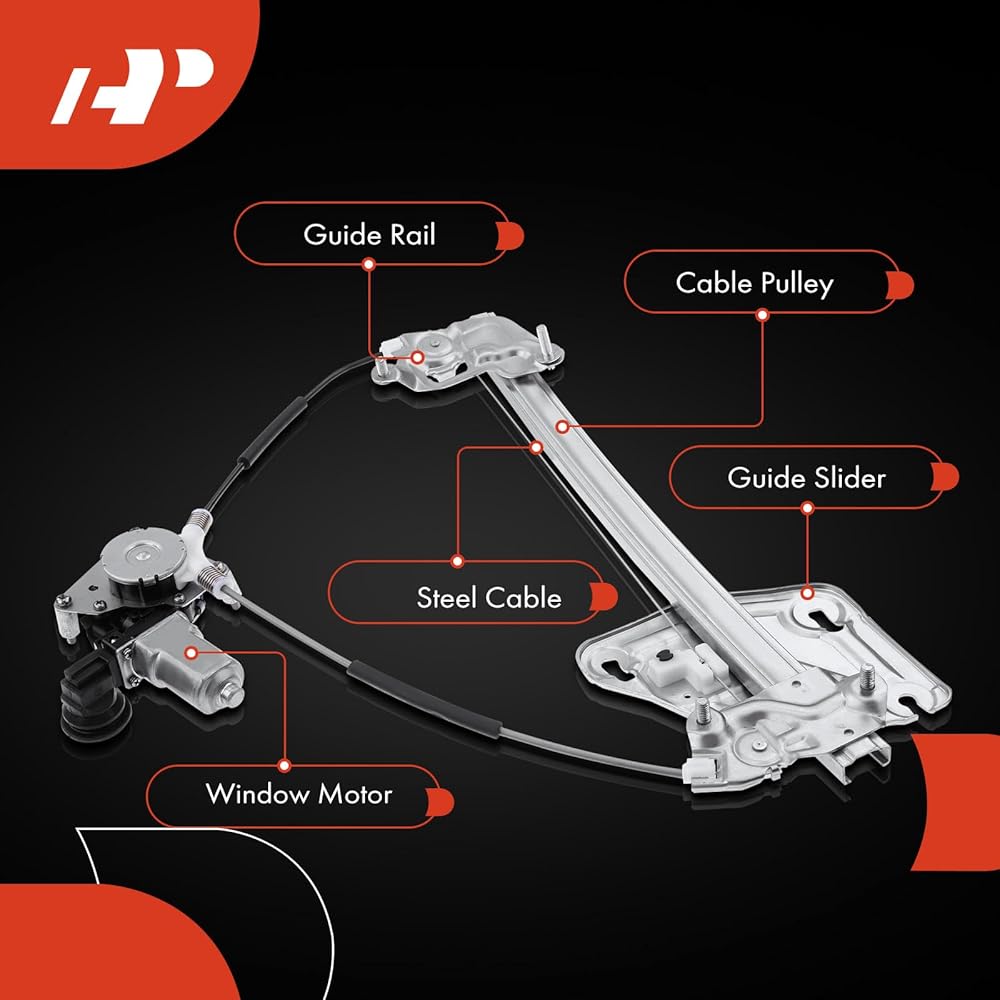 AP

Guide Rail

Cable Pulley

Guide Slider

Steel Cable

Window Motor