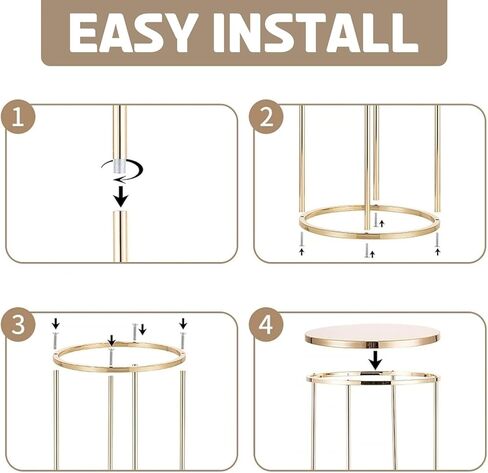 EASY INSTALL

1

2

3

4