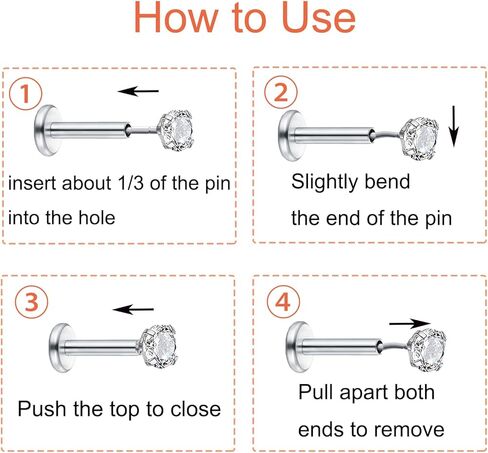 How to Use

1

insert about 1/3 of the pin into the hole

2

Slightly bend the end of the pin

3

Push the top to close

4

Pull apart both ends to remove