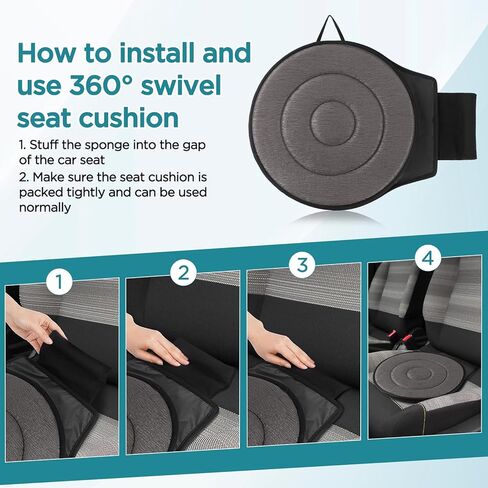 How to install and use 360° swivel seat cushion

1. Stuff the sponge into the gap of the car seat
2. Make sure the seat cushion is packed tightly and can be used normally

1

2

3

4