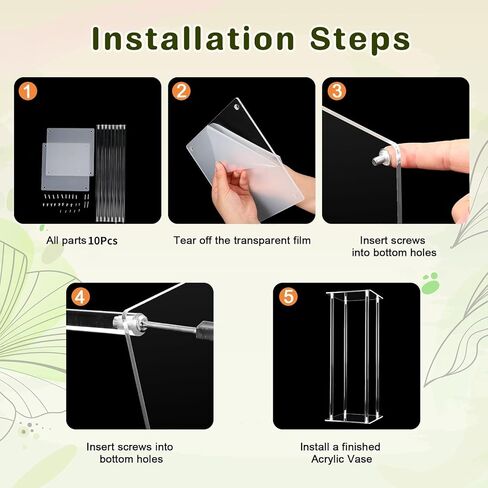 Installation Steps

1

All parts 10Pcs

2

Tear off the transparent film

3

Insert screws into bottom holes

4

Insert screws into bottom holes

5

Install a finished Acrylic Vase