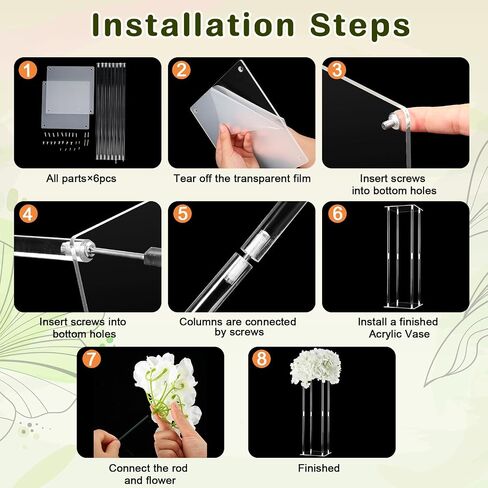 Installation Steps

1
All parts×6pcs

2
Tear off the transparent film

3
Insert screws into bottom holes

4
Insert screws into bottom holes

5
Columns are connected by screws

6
Install a finished Acrylic Vase

7
Connect the rod and flower

8
Finished