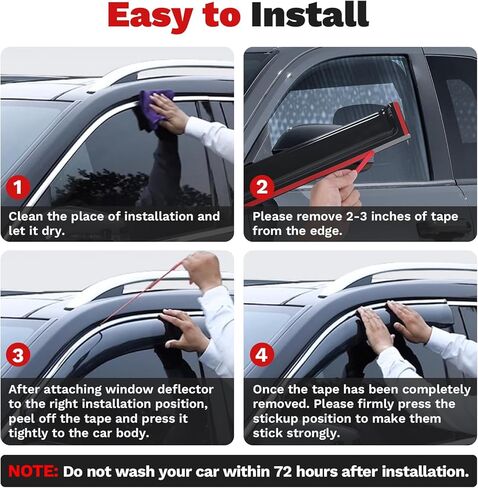 Easy to Install

1
Clean the place of installation and let it dry.

2
Please remove 2-3 inches of tape from the edge.

3
After attaching window deflector to the right installation position, peel off the tape and press it tightly to the car body.

4
Once the tape has been completely removed. Please firmly press the stickup position to make them stick strongly.

NOTE: Do not wash your car within 72 hours after installation.