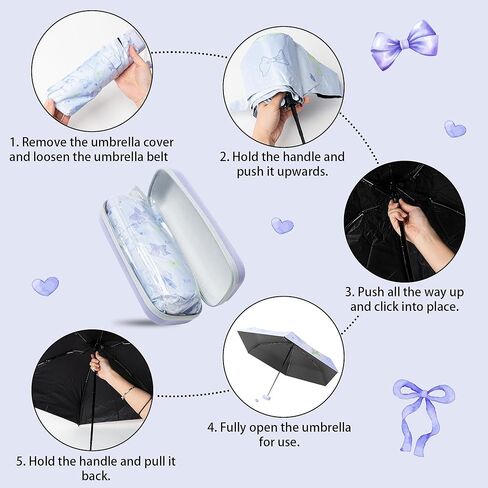 1. Remove the umbrella cover and loosen the umbrella belt

2. Hold the handle and push it upwards.

3. Push all the way up and click into place.

4. Fully open the umbrella for use.

5. Hold the handle and pull it back.