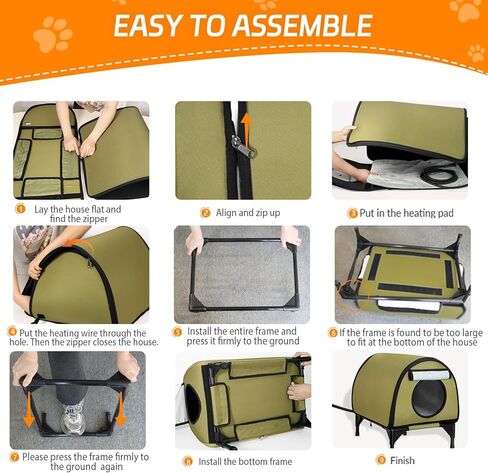 EASY TO ASSEMBLE

1 Lay the house flat and find the zipper

2 Align and zip up

3 Put in the heating pad

4 Put the heating wire through the hole. Then the zipper closes the house.

5 Install the entire frame and press it firmly to the ground

6 If the frame is found to be too large to fit at the bottom of the house

7 Please press the frame firmly to the ground again

8 Install the bottom frame

9 Finish