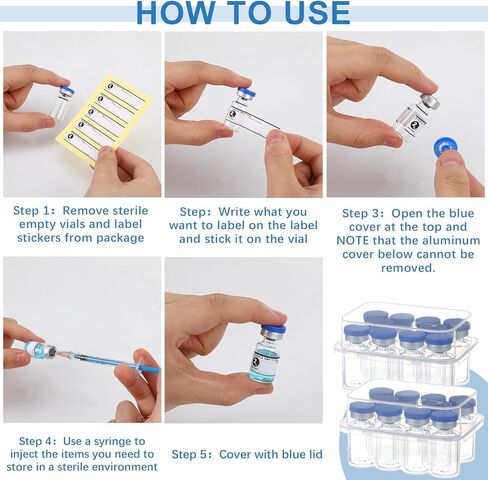 HOW TO USE

Step 1: Remove sterile empty vials and label stickers from package

Step: Write what you want to label on the label and stick it on the vial

Step 3: Open the blue cover at the top and NOTE that the aluminum cover below cannot be removed.

Step 4: Use a syringe to inject the items you need to store in a sterile environment

Step 5: Cover with blue lid