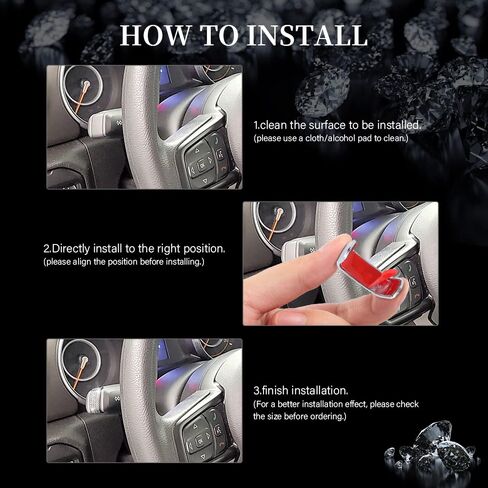 HOW TO INSTALL

1.clean the surface to be installed.
(please use a cloth/alcohol pad to clean.)

2.Directly install to the right position.
(please align the position before installing.)

3.finish installation.
(For a better installation effect, please check the size before ordering.)