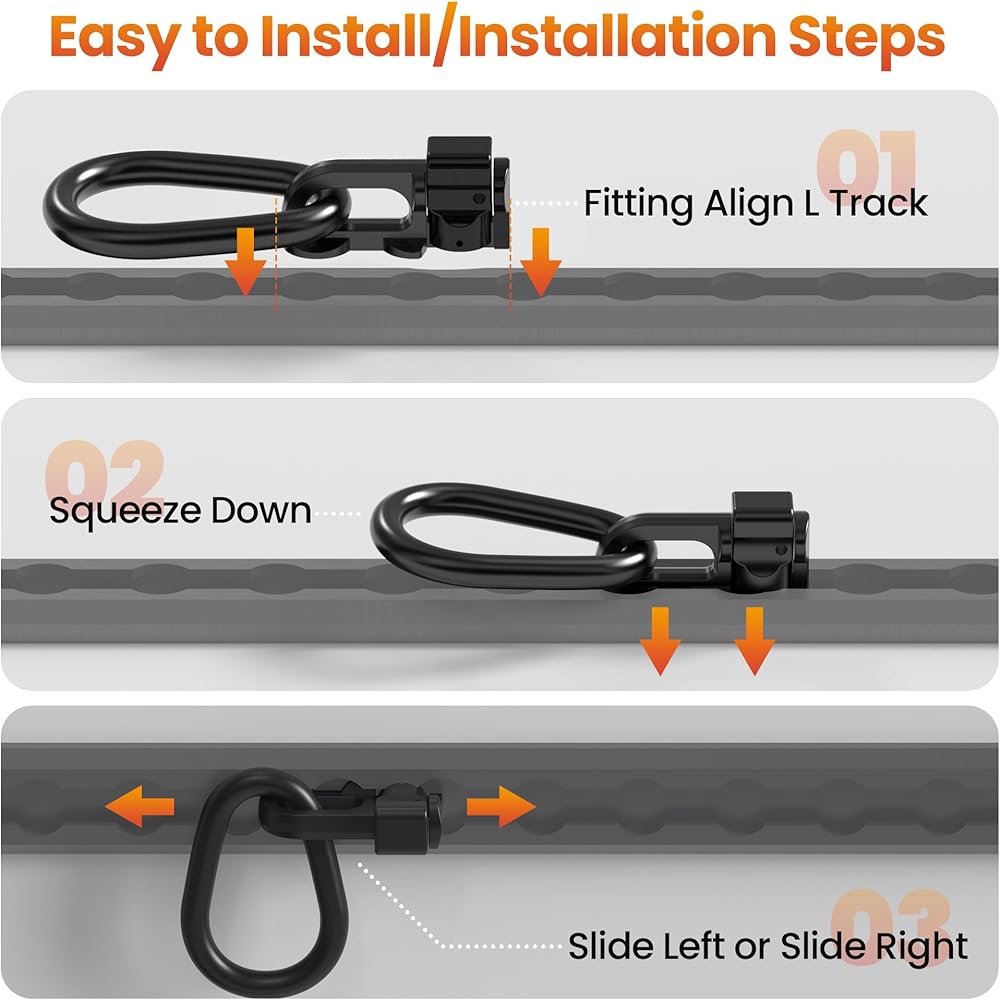 Easy to Install/Installation Steps

01

Fitting Align L Track

02

Squeeze Down

03

Slide Left or Slide Right