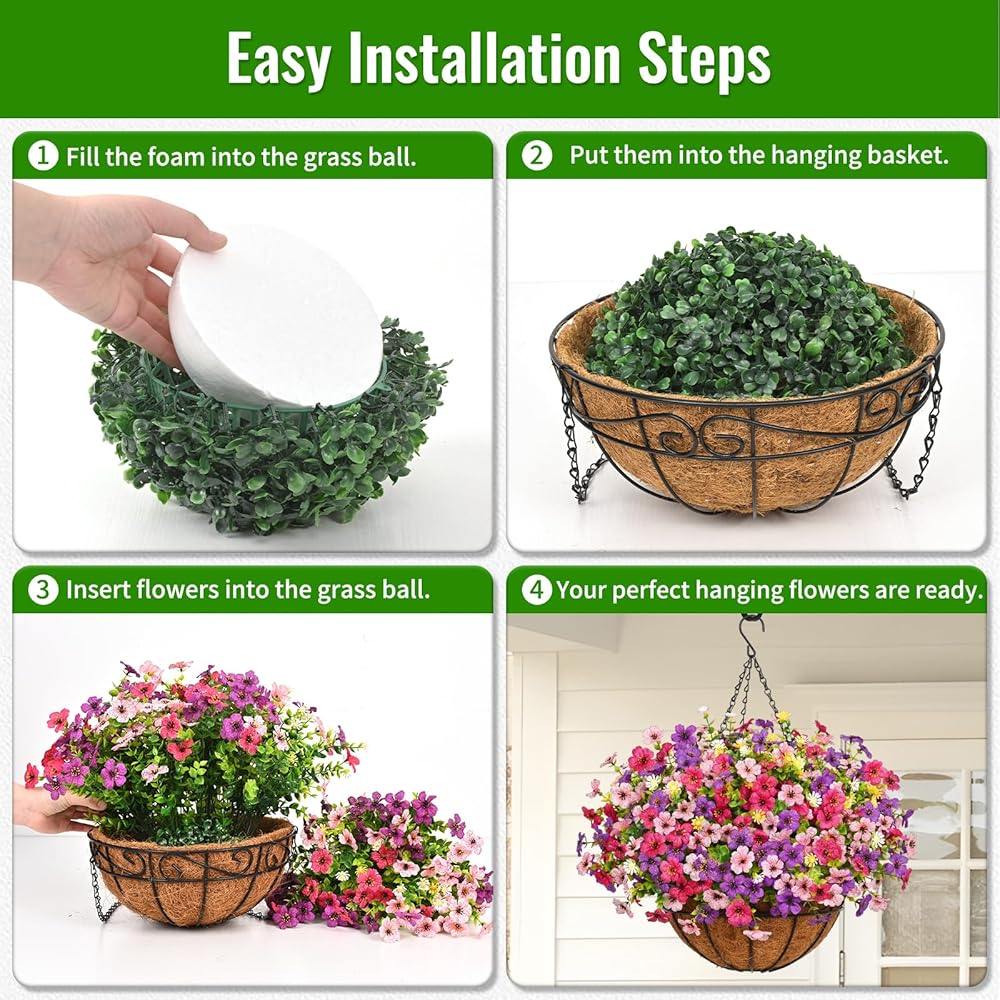 Easy Installation Steps

1 Fill the foam into the grass ball.

2 Put them into the hanging basket.

3 Insert flowers into the grass ball.

4 Your perfect hanging flowers are ready.