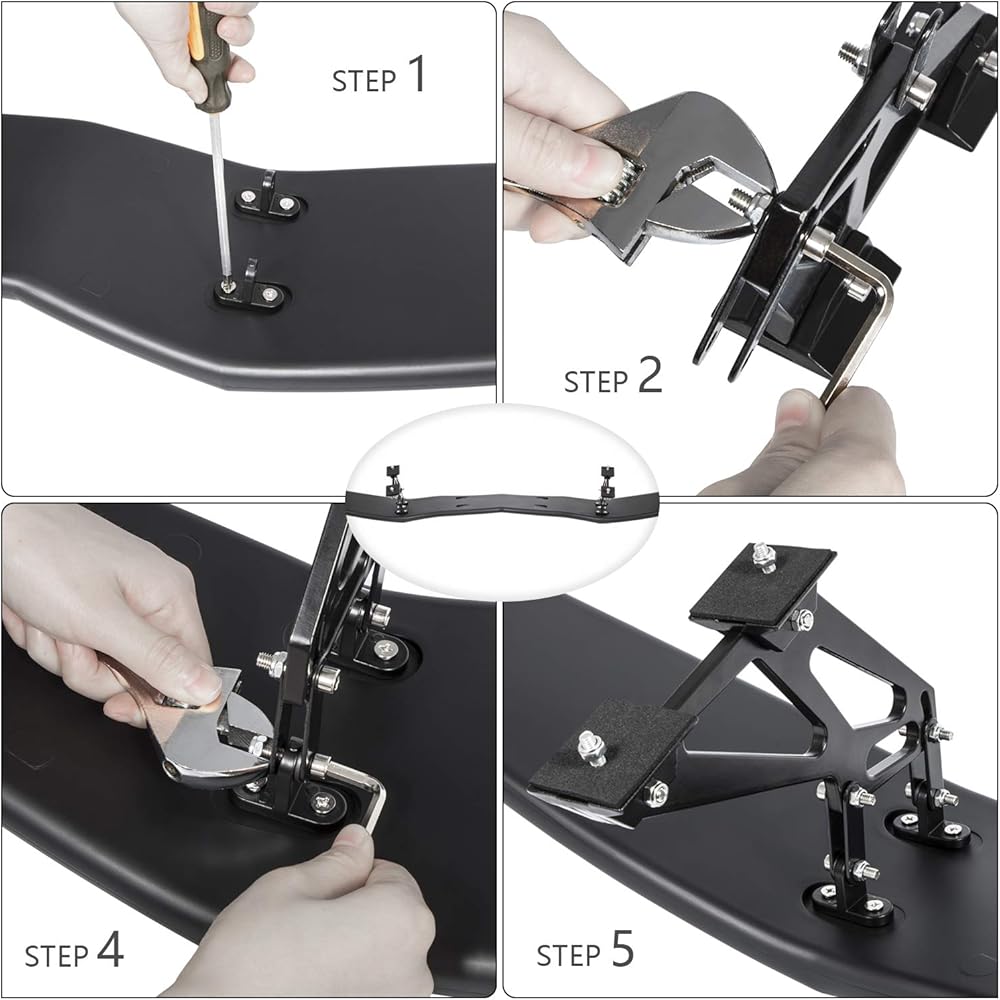 STEP 1

STEP 2

STEP 4

STEP 5