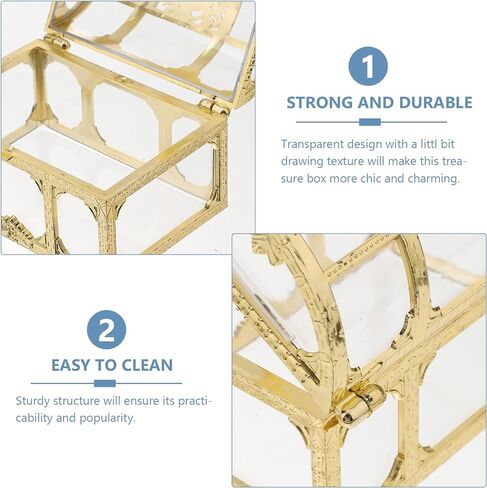 1

STRONG AND DURABLE

Transparent design with a littl bit drawing texture will make this treasure box more chic and charming.

2

EASY TO CLEAN

Sturdy structure will ensure its practicability and popularity.