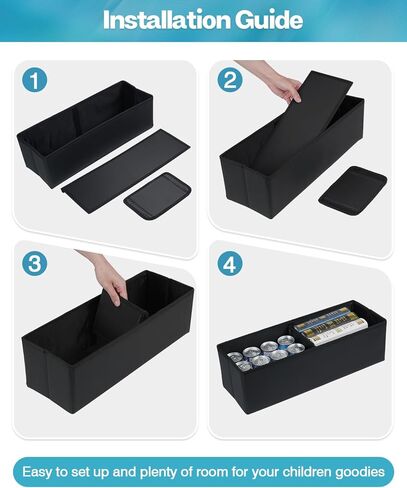 Installation Guide

1

2

3

4

Easy to set up and plenty of room for your children goodies