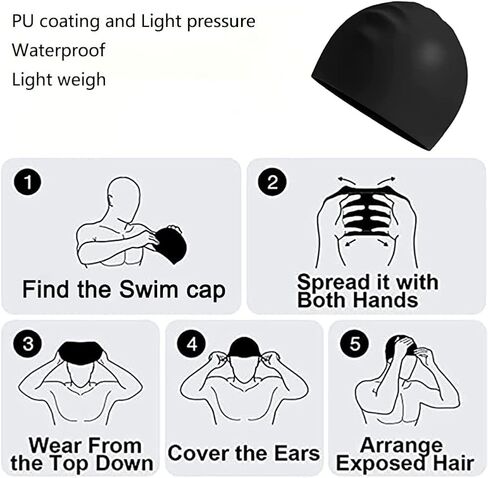 PU coating and Light pressure
Waterproof
Light weigh

1
Find the Swim cap

2
Spread it with Both Hands

3
Wear From the Top Down

4
Cover the Ears

5
Arrange Exposed Hair