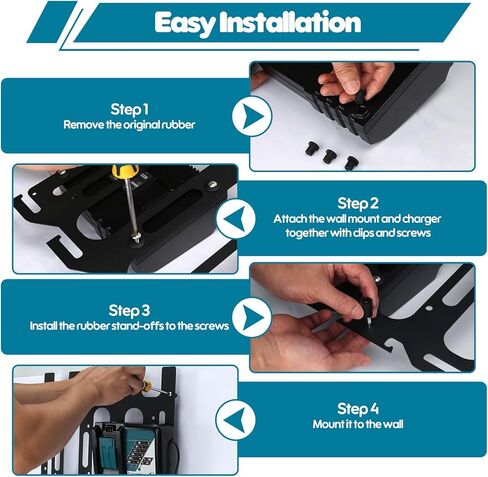 Easy Installation

Step 1
Remove the original rubber

Step 2
Attach the wall mount and charger together with clips and screws

Step 3
Install the rubber stand-offs to the screws

Step 4
Mount it to the wall