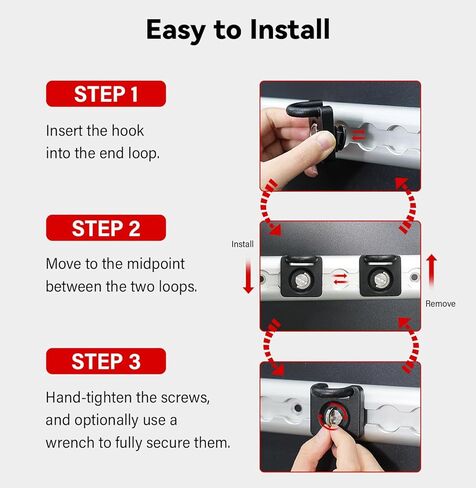 Easy to Install

STEP 1

Insert the hook into the end loop.

STEP 2

Move to the midpoint between the two loops.

Install

Remove

STEP 3

Hand-tighten the screws, and optionally use a wrench to fully secure them.