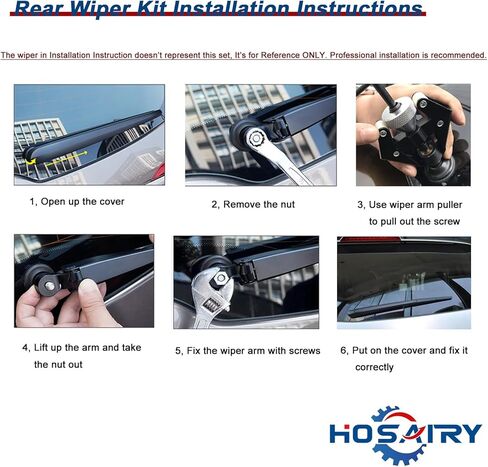 Rear Wiper Kit Installation Instructions

The wiper in Installation Instruction doesn't represent this set, It's for Reference ONLY. Professional installation is recommended.

1, Open up the cover

2, Remove the nut

3, Use wiper arm puller to pull out the screw

4, Lift up the arm and take the nut out

5, Fix the wiper arm with screws

6, Put on the cover and fix it correctly

HOSAIRY