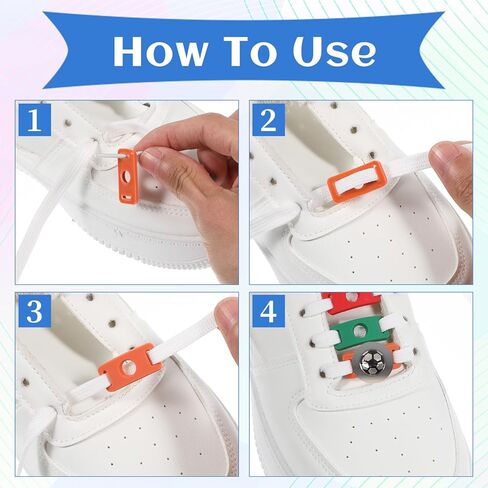 How To Use

1

2

3

4