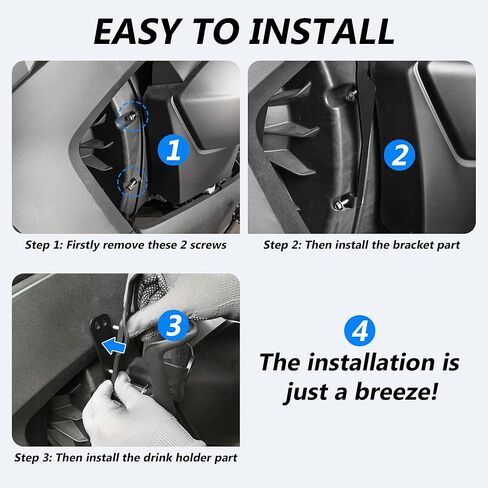 EASY TO INSTALL

1

Step 1: Firstly remove these 2 screws

2

Step 2: Then install the bracket part

3

Step 3: Then install the drink holder part

4

The installation is just a breeze!