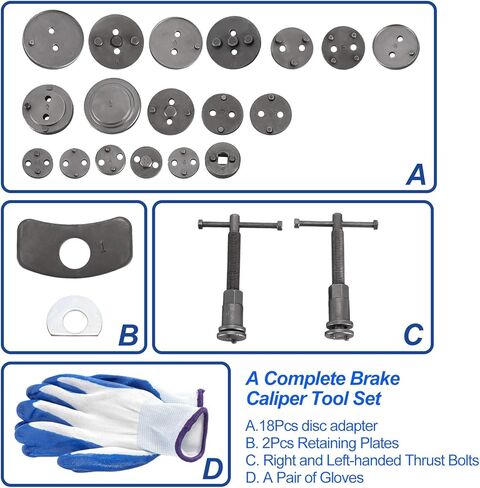 A

1

B

C

D

A Complete Brake Caliper Tool Set

A.18Pcs disc adapter
B. 2Pcs Retaining Plates
C. Right and Left-handed Thrust Bolts
D. A Pair of Gloves