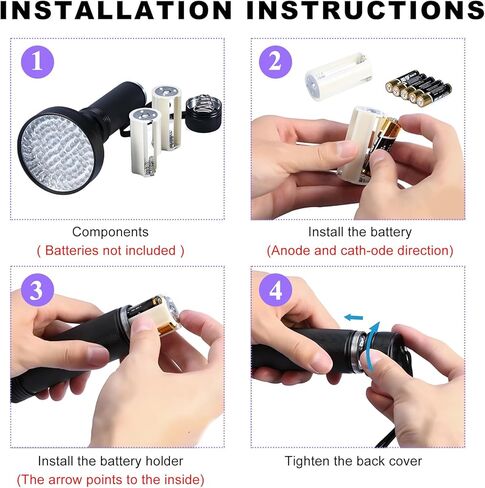 INSTALLATION INSTRUCTIONS

1

Components
( Batteries not included )

2

Install the battery
(Anode and cath-ode direction)

3

Install the battery holder
(The arrow points to the inside)

4

Tighten the back cover