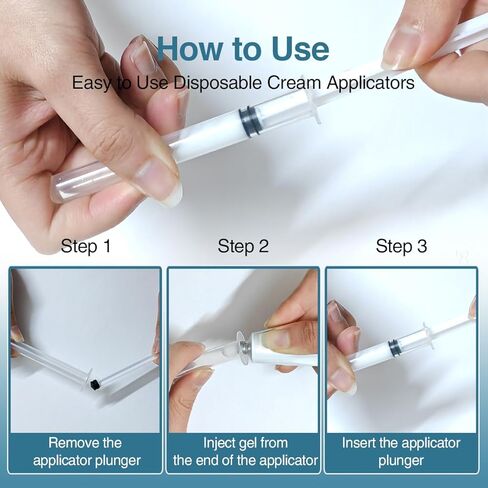 How to Use

Easy to Use Disposable Cream Applicators

Step 1

Step 2

Step 3

Remove the applicator plunger

Inject gel from the end of the applicator

Insert the applicator plunger