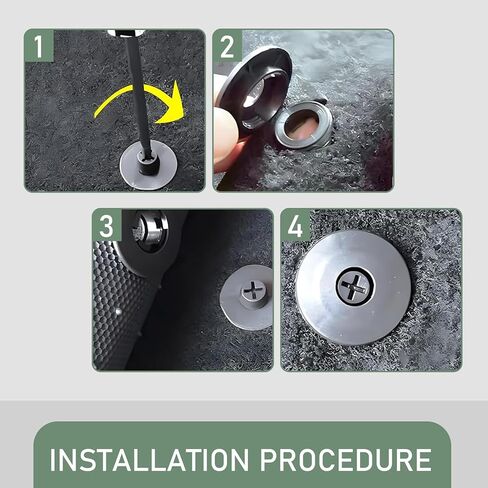 1

2

3

4

INSTALLATION PROCEDURE